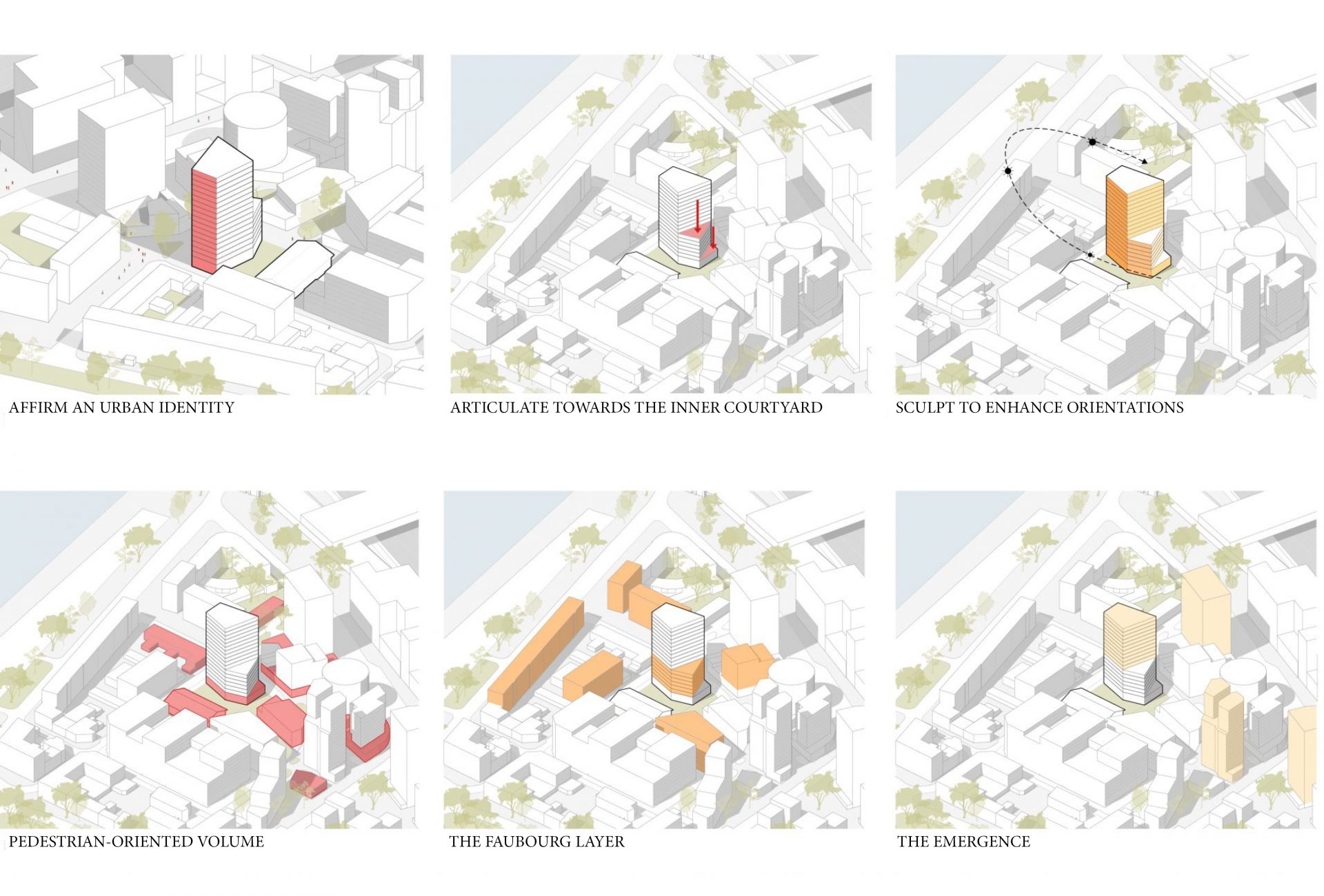 AFFIRM AN URBAN IDENTITY

ARTICULATE TOWARDS THE INNER COURTYARD

SCULPT TO ENHANCE ORIENTATIONS

PEDESTRIAN-ORIENTED VOLUME

THE FAUBOURG LAYER

THE EMERGENCE